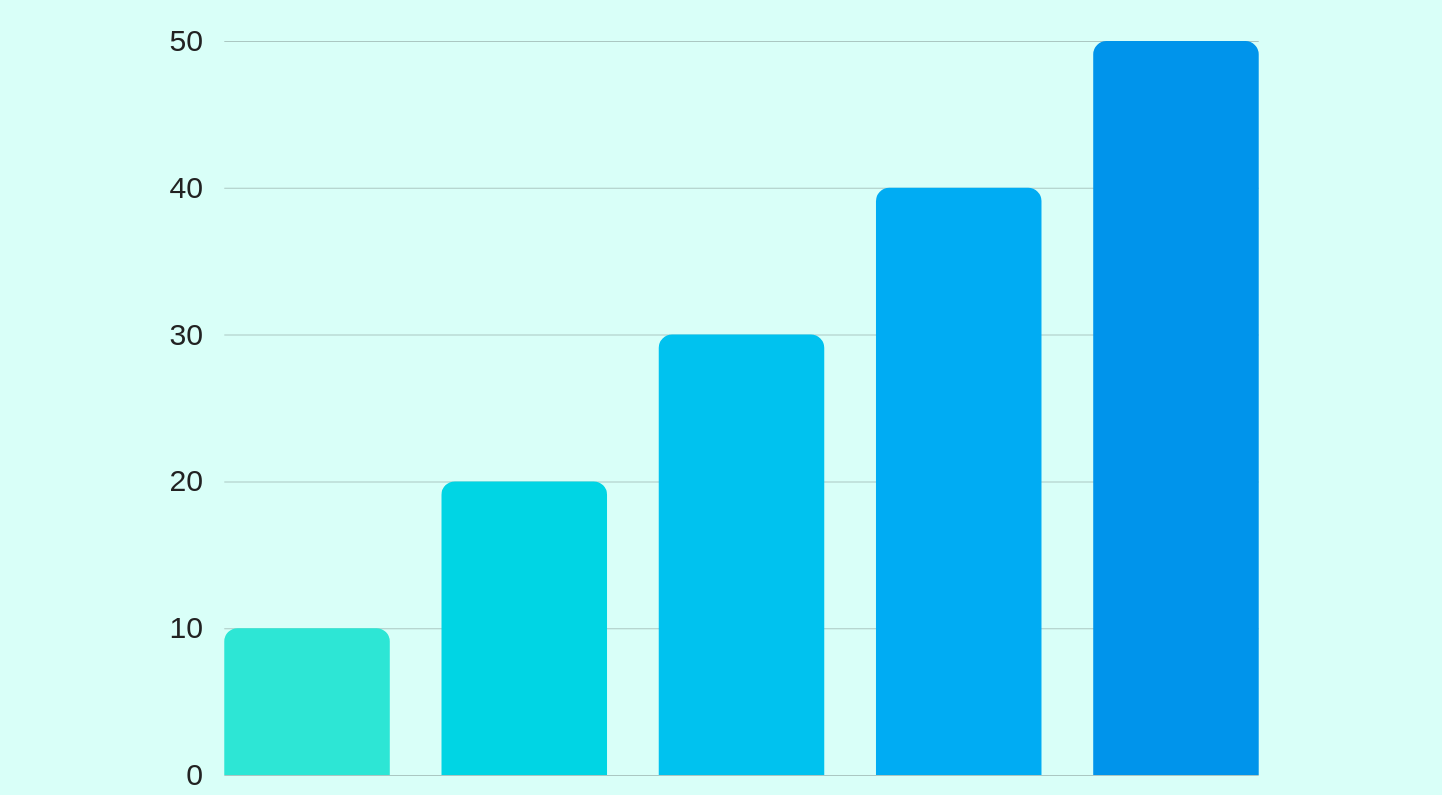 50
40
30
20
10
0