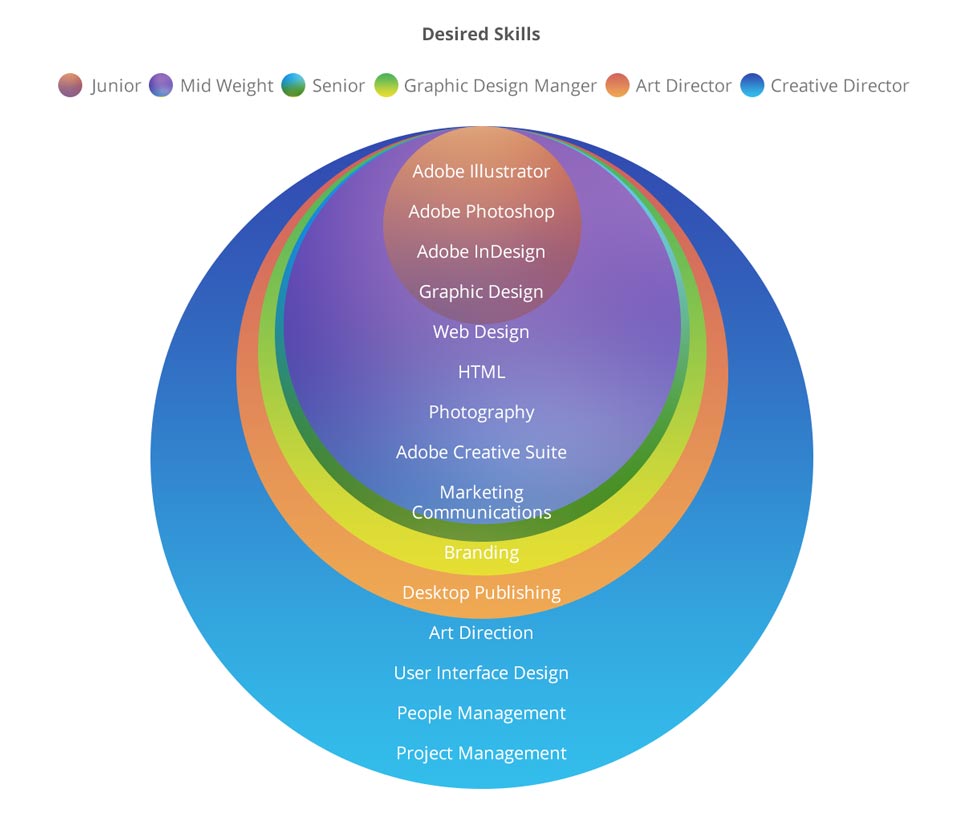 Desired Skills

Junior Mid Weight Senior Graphic Design Manger Art Director Creative Director

Adobe Illustrator
Adobe Photoshop
Adobe InDesign
Graphic Design
Web Design
HTML
Photography
Adobe Creative Suite
Marketing Communications
Branding
Desktop Publishing
Art Direction
User Interface Design
People Management
Project Management