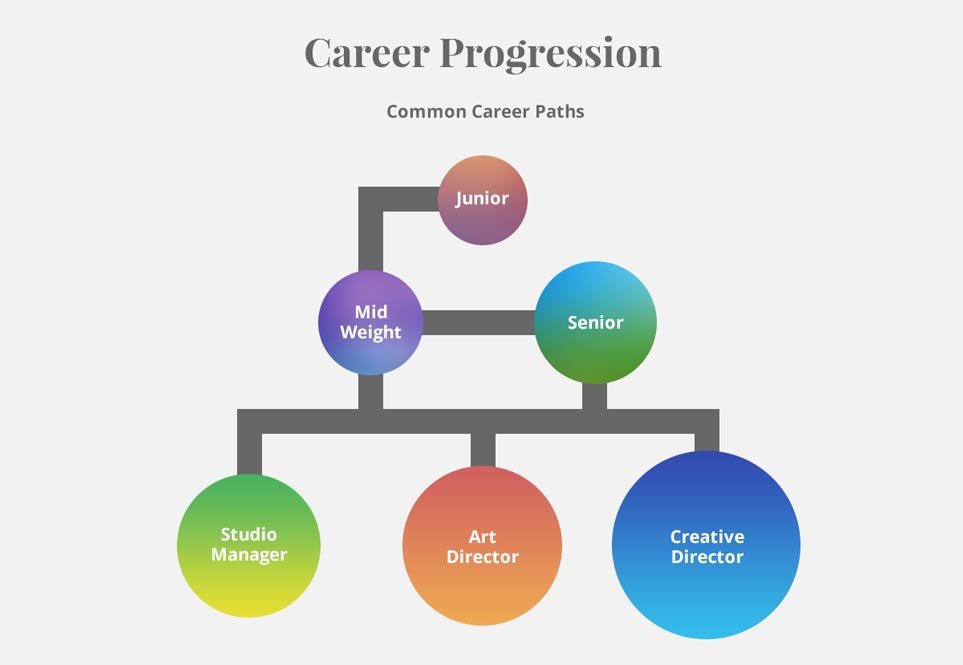 Career Progression

Common Career Paths

Junior

Mid Weight

Senior

Studio Manager

Art Director

Creative Director