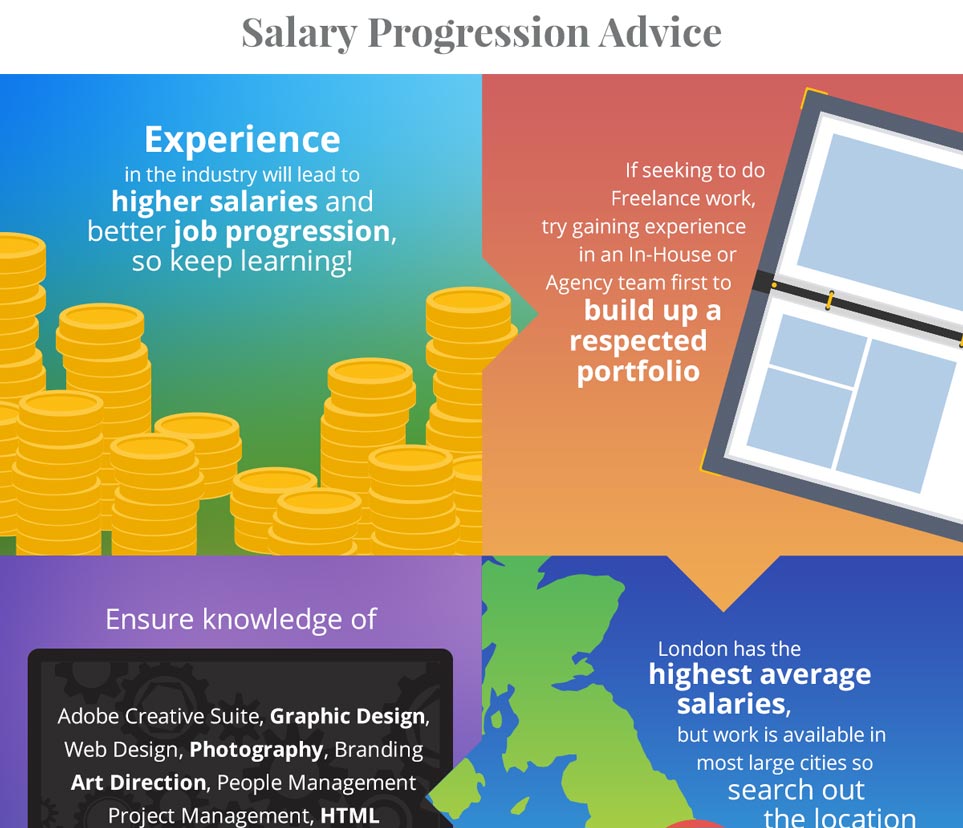 Salary Progression Advice

Experience in the industry will lead to higher salaries and better job progression, so keep learning!

If seeking to do Freelance work, try gaining experience in an In-House or Agency team first to build up a respected portfolio

Ensure knowledge of

Adobe Creative Suite, Graphic Design, Web Design, Photography, Branding Art Direction, People Management Project Management, HTML

London has the highest average salaries, but work is available in most large cities so search out the location